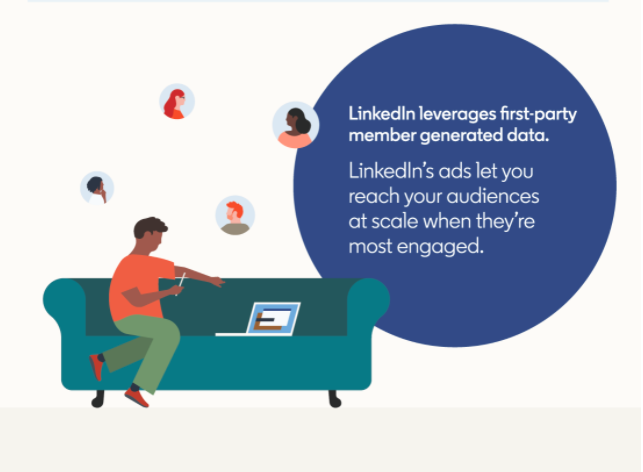 LinkedIn leverages first-party member generated data.

LinkedIn's ads let you reach your audiences at scale when they're most engaged.